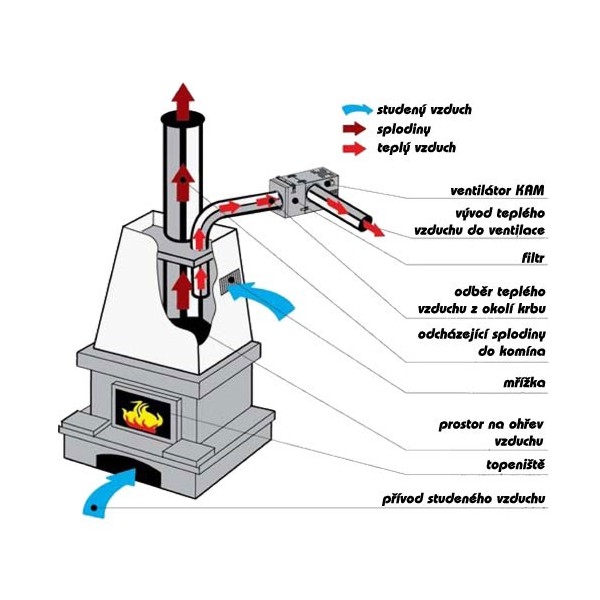 studený vzduch
splodiny
teplý vzduch

ventilátor KAM
vývod teplého vzduchu do ventilace
filtr
odběr teplého vzduchu z okolí krbu
odcházející splodiny do komína
mřížka
prostor na ohřev vzduchu
topeniště
přívod studeného vzduchu